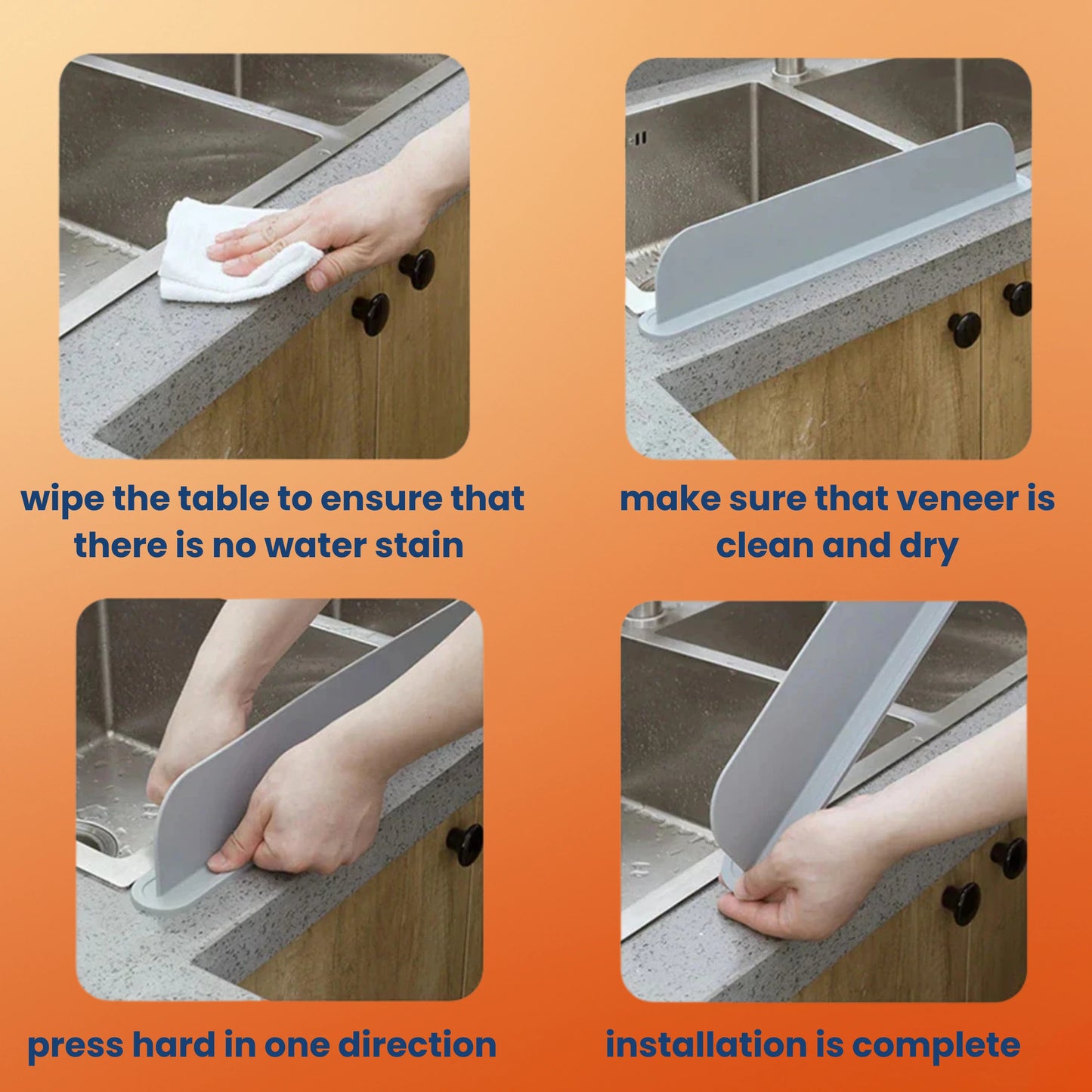 wipe the table to ensure that there is no water stain

make sure that veneer is clean and dry

press hard in one direction

installation is complete