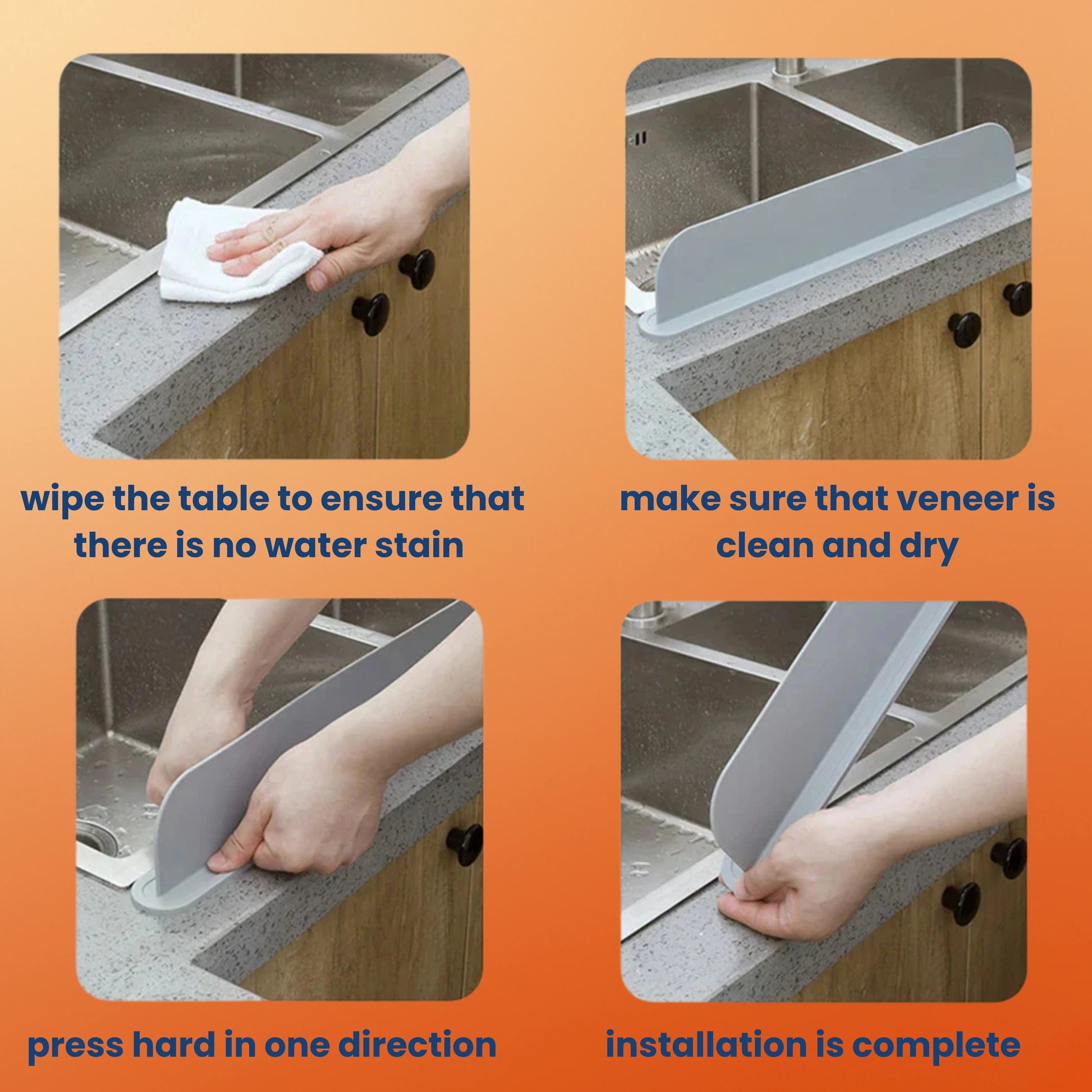 wipe the table to ensure that there is no water stain

make sure that veneer is clean and dry

press hard in one direction

installation is complete