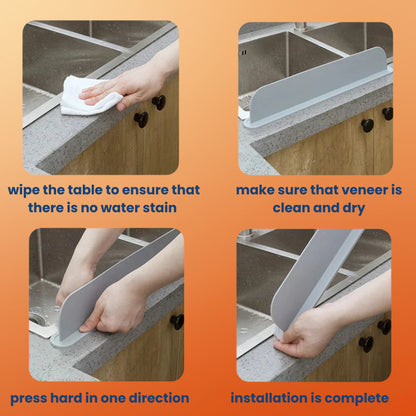 wipe the table to ensure that there is no water stain

make sure that veneer is clean and dry

press hard in one direction

installation is complete